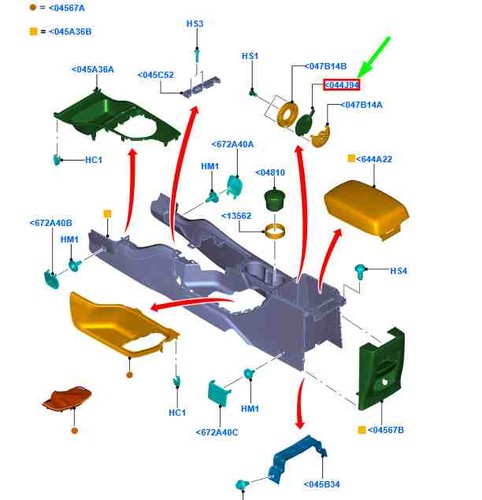 = <04567A

= <045A36B

HS3

<045A36A

<045C52

HS1

<047B14B

<044J94

<047B14A

HC1

<672A40A

HM1

<04810

<644A22

<13562

<672A40B

HM1

HS4

HC1

HM1

<672A40C

<04567B

<045B34